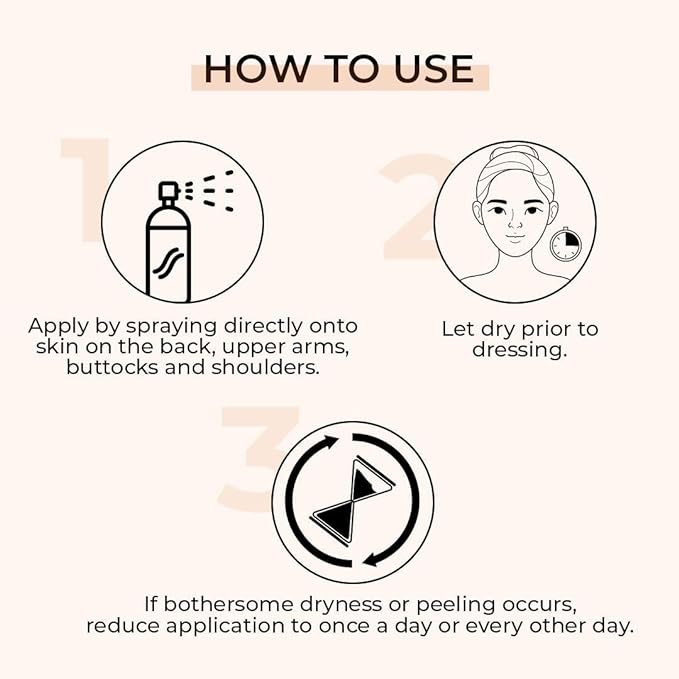 HOW TO USE

1

Apply by spraying directly onto skin on the back, upper arms, buttocks and shoulders.

2

Let dry prior to dressing.

3

If bothersome dryness or peeling occurs, reduce application to once a day or every other day.